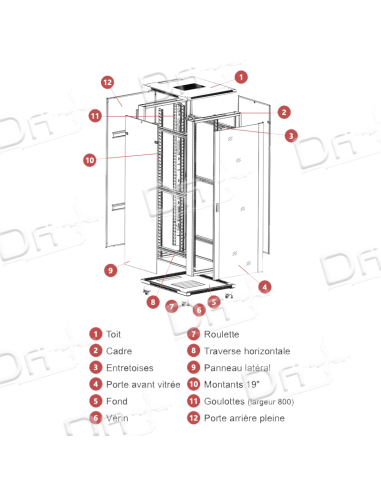 12
1
11
2
3
10
9
4
8
7
6
5

1 Toit
2 Cadre
3 Entretoises
4 Porte avant vitrée
5 Fond
6 Vérin

7 Roulette
8 Traverse horizontale
9 Panneau latéral
10 Montants 19"
11 Goulottes (largeur 800)
12 Porte arrière pleine