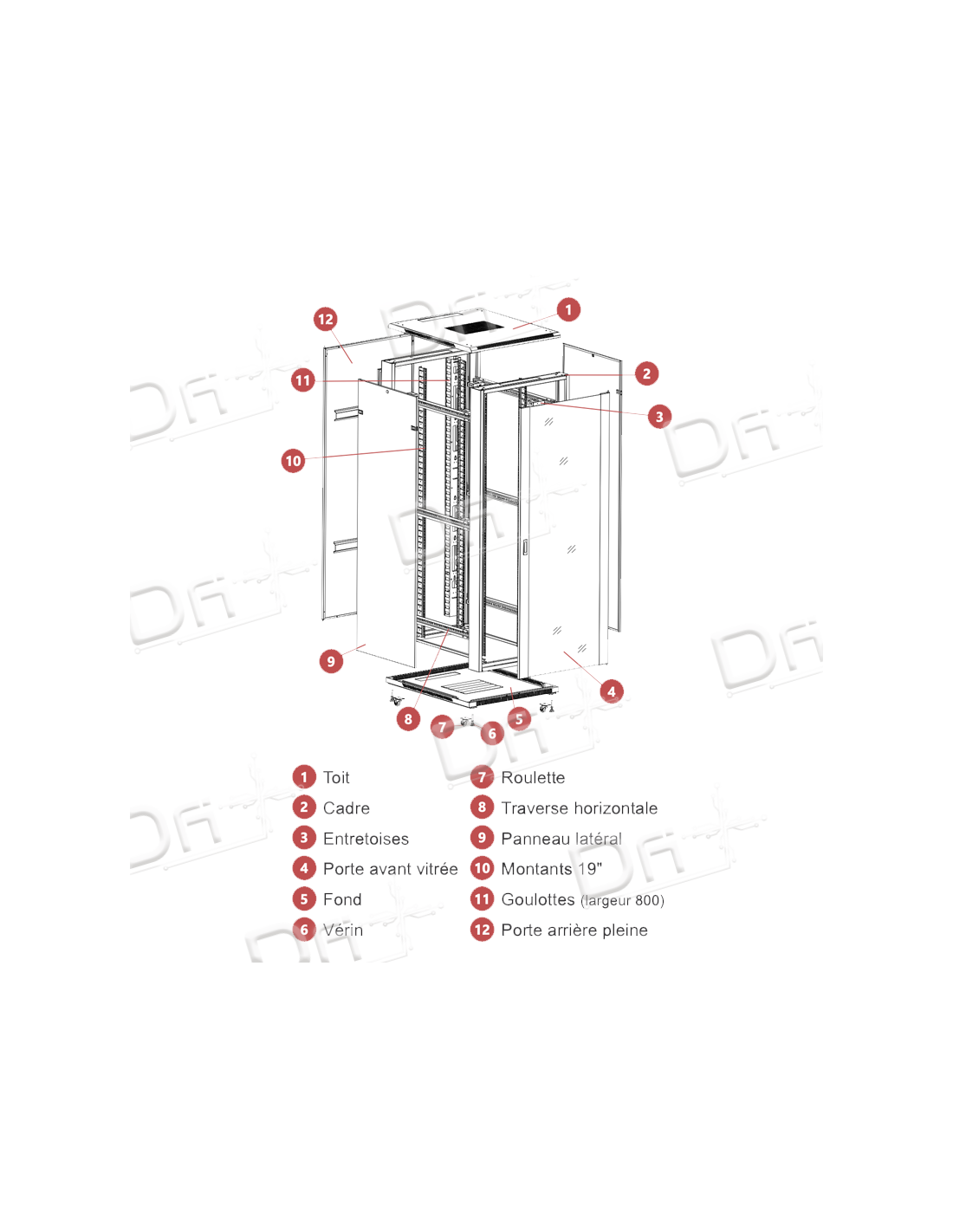 12 1 11 2 3 10 9 4 8 7 6 5

1 Toit
2 Cadre
3 Entretoises
4 Porte avant vitrée
5 Fond
6 Vérin

7 Roulette
8 Traverse horizontale
9 Panneau latéral
10 Montants 19"
11 Goulottes (largeur 800)
12 Porte arrière pleine