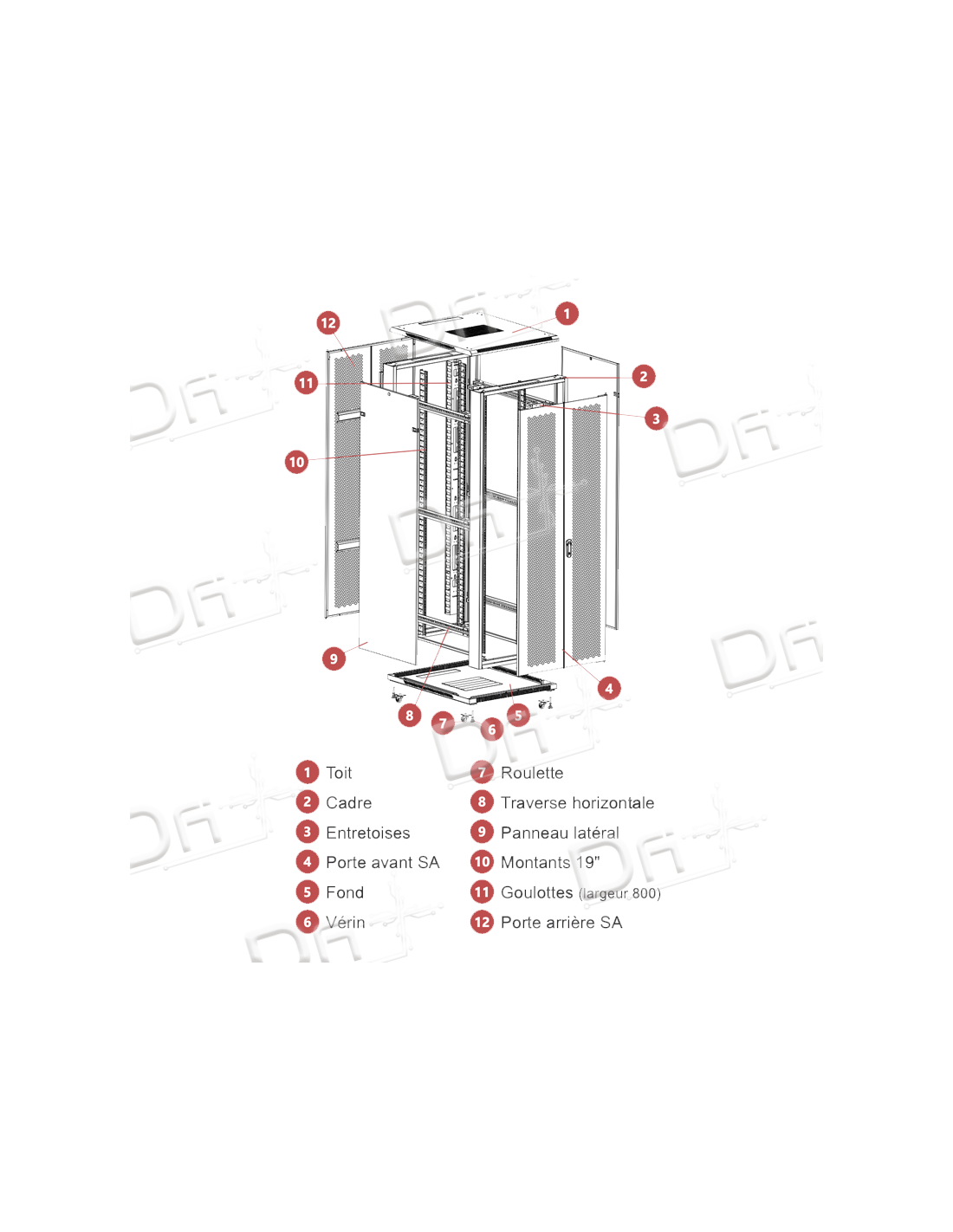 12
1
11
2
3
10
9
4
8
7
6
5

1 Toit
2 Cadre
3 Entretoises
4 Porte avant SA
5 Fond
6 Vérin

7 Roulette
8 Traverse horizontale
9 Panneau latéral
10 Montants 19"
11 Goulottes (largeur 800)
12 Porte arrière SA