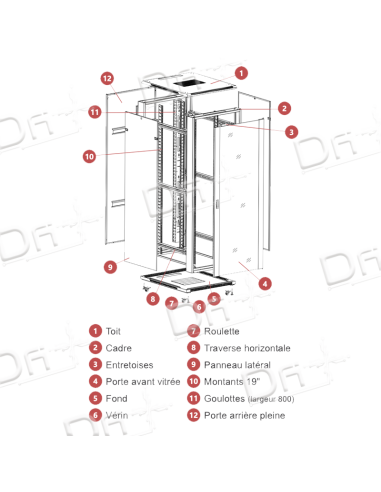 12
1
11
2
3
10
9
4
8
7
6
5

1 Toit
2 Cadre
3 Entretoises
4 Porte avant vitrée
5 Fond
6 Vérin
7 Roulette
8 Traverse horizontale
9 Panneau latéral
10 Montants 19"
11 Goulottes (largeur 800)
12 Porte arrière pleine