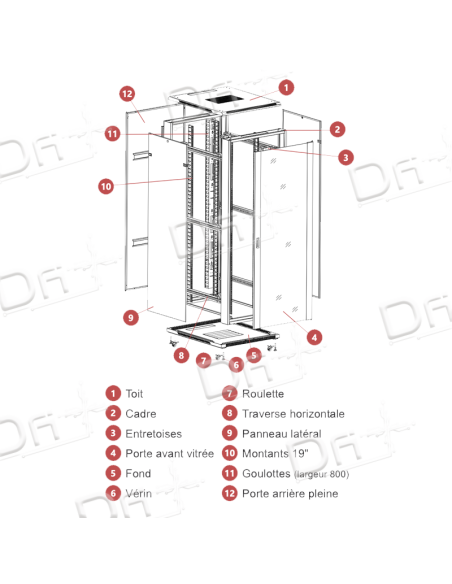 12
1
11
2
3
10
9
4
8
7
6
5

1 Toit
2 Cadre
3 Entretoises
4 Porte avant vitrée
5 Fond
6 Vérin
7 Roulette
8 Traverse horizontale
9 Panneau latéral
10 Montants 19"
11 Goulottes (largeur 800)
12 Porte arrière pleine