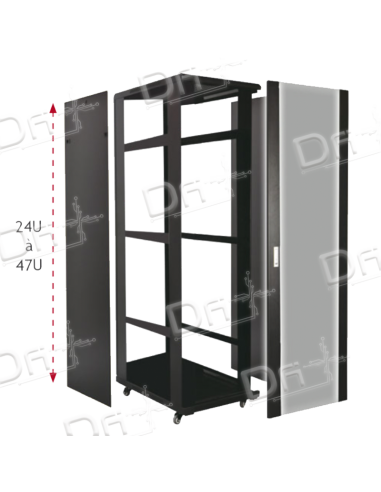 24U
à
47U