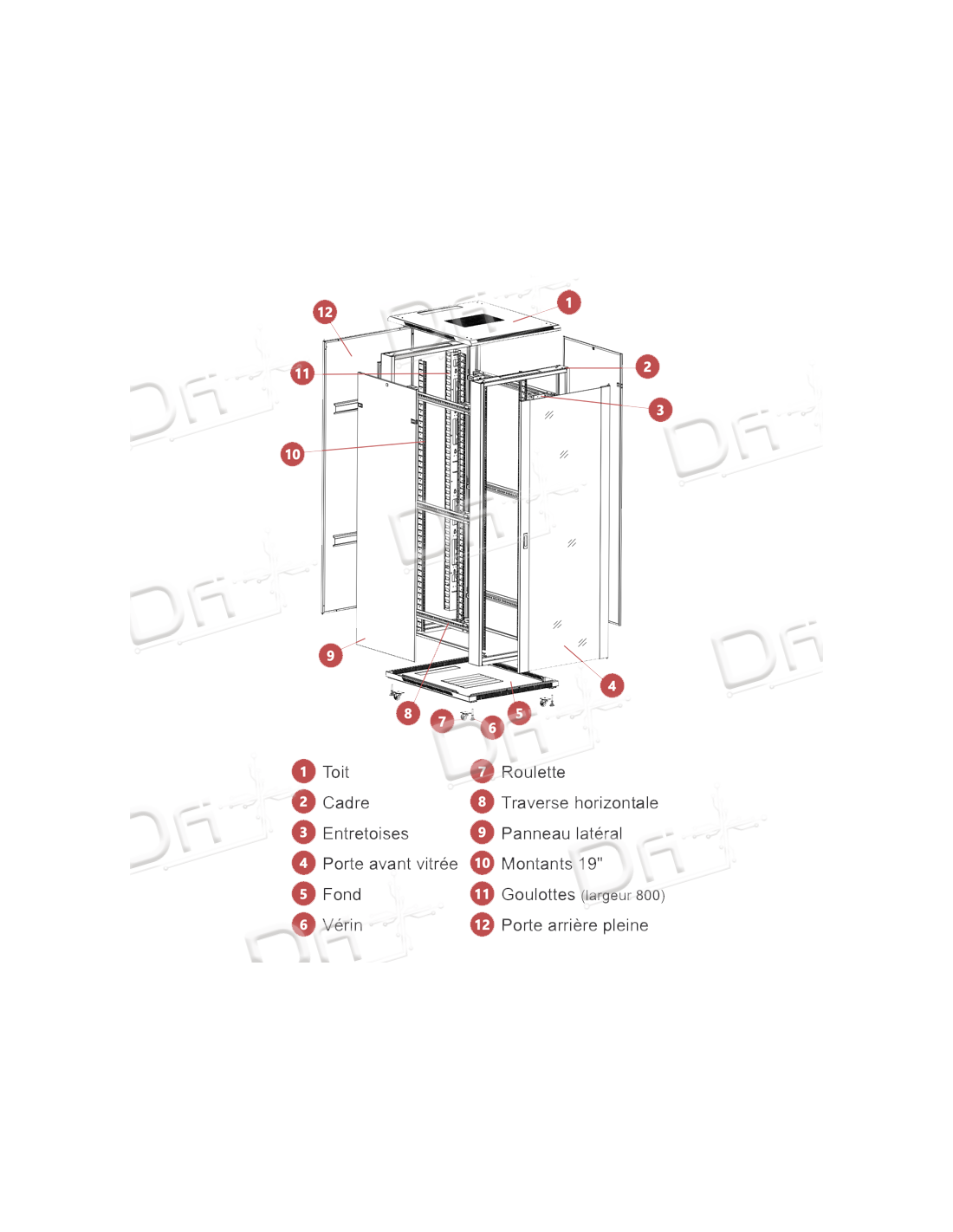 12
1
11
2
3
10
9
4
8
7
6
5

1 Toit
2 Cadre
3 Entretoises
4 Porte avant vitrée
5 Fond
6 Vérin

7 Roulette
8 Traverse horizontale
9 Panneau latéral
10 Montants 19"
11 Goulottes (largeur 800)
12 Porte arrière pleine