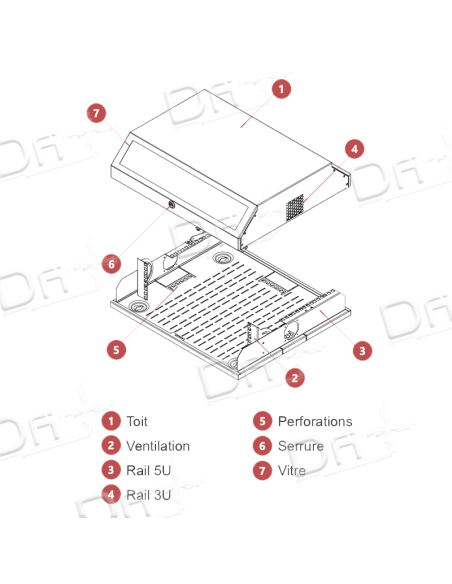 1
7
4
6
5
3
2

1 Toit
2 Ventilation
3 Rail 5U
4 Rail 3U
5 Perforations
6 Serrure
7 Vitre