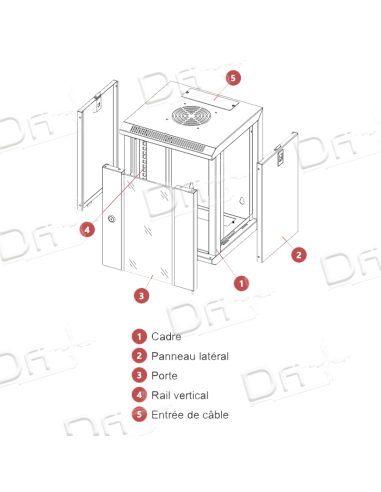 5

4

2

1

3

1 Cadre
2 Panneau latéral
3 Porte
4 Rail vertical
5 Entrée de câble