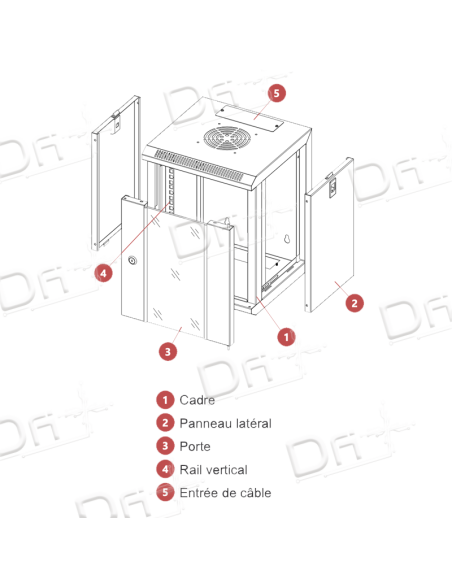 5

4

2

1

3

1 Cadre
2 Panneau latéral
3 Porte
4 Rail vertical
5 Entrée de câble