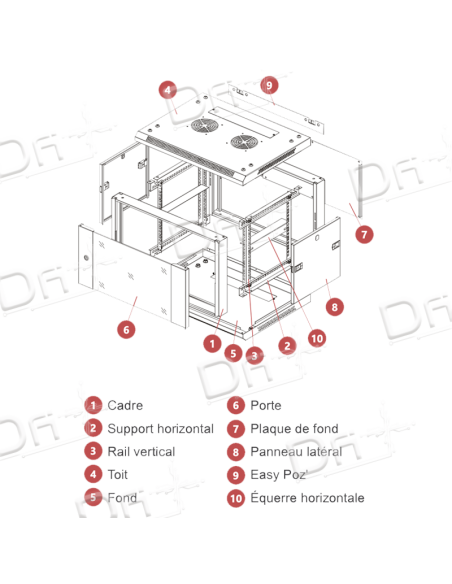 4
9
7
8
6
1
5
3
2
10

1 Cadre
2 Support horizontal
3 Rail vertical
4 Toit
5 Fond
6 Porte
7 Plaque de fond
8 Panneau latéral
9 Easy Poz'
10 Équerre horizontale