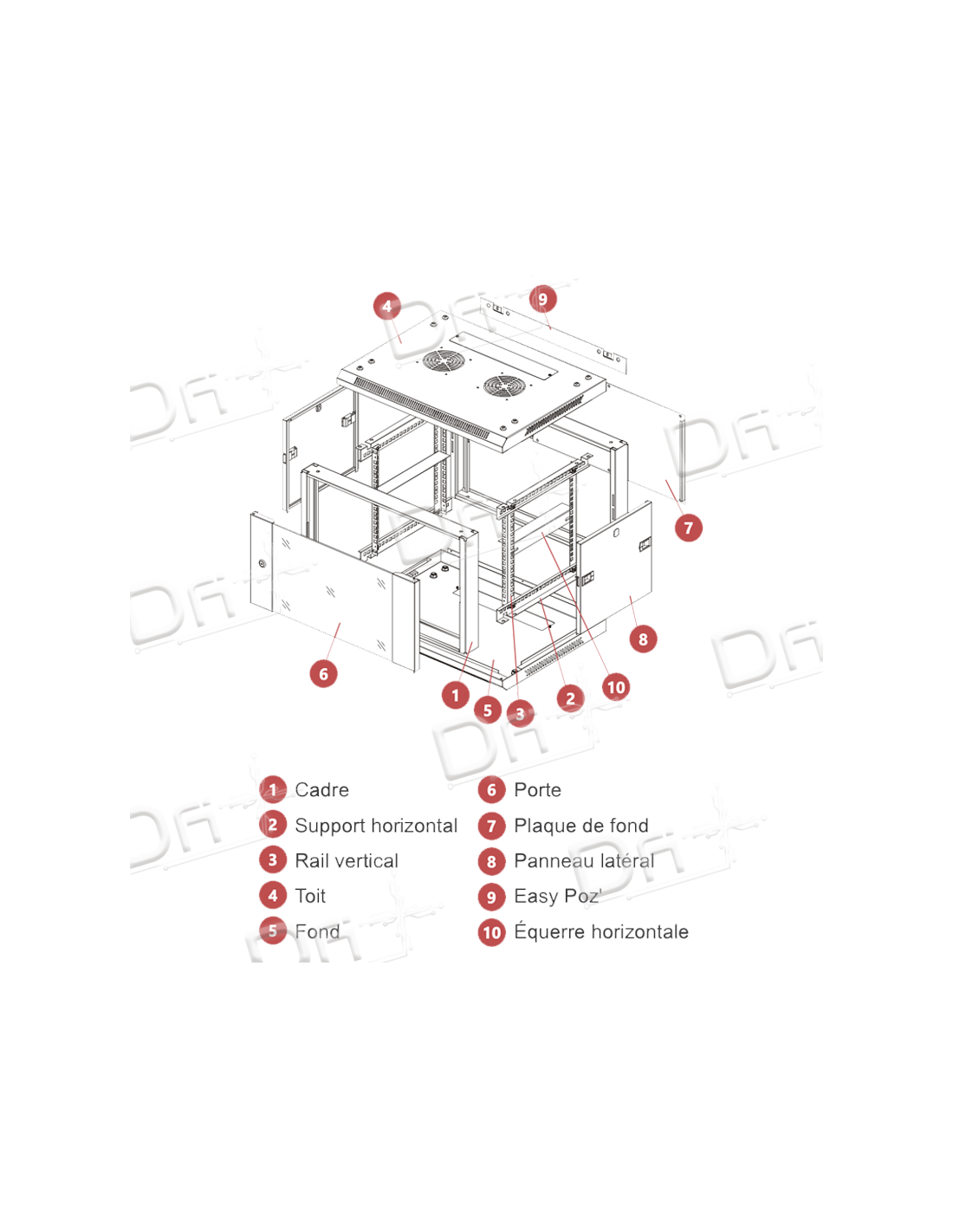 4
9
7
8
6
1
5
3
2
10

1 Cadre
2 Support horizontal
3 Rail vertical
4 Toit
5 Fond

6 Porte
7 Plaque de fond
8 Panneau latéral
9 Easy Poz'
10 Équerre horizontale