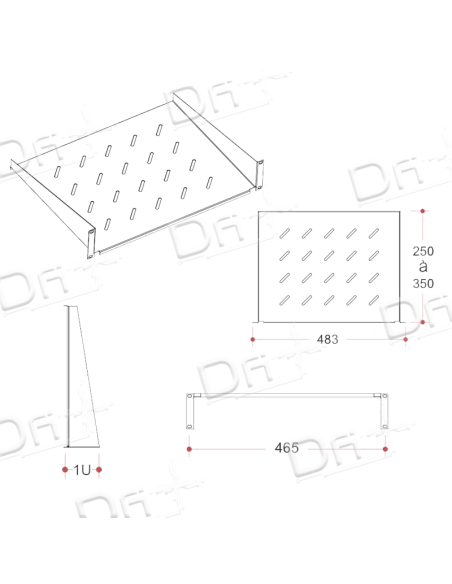 250
à
350

483

465

1U