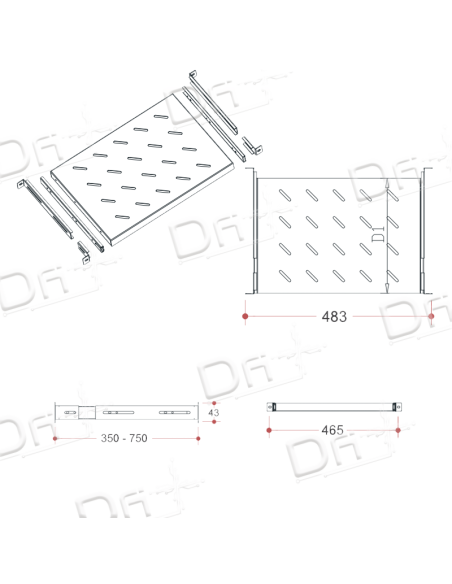 D1

483

43

350 - 750

465