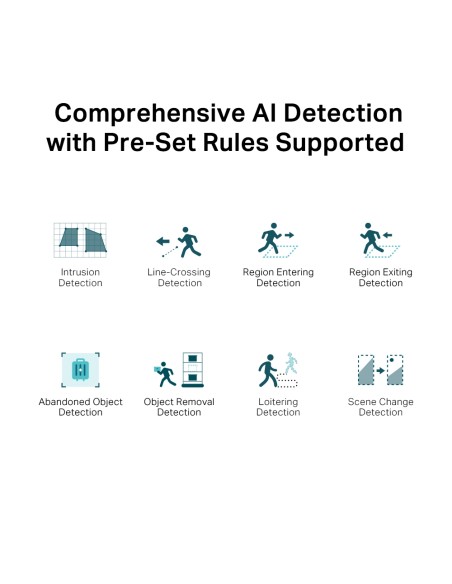 Comprehensive AI Detection with Pre-Set Rules Supported

Intrusion Detection

Line-Crossing Detection

Region Entering Detection

Region Exiting Detection

Abandoned Object Detection

Object Removal Detection

Loitering Detection

Scene Change Detection